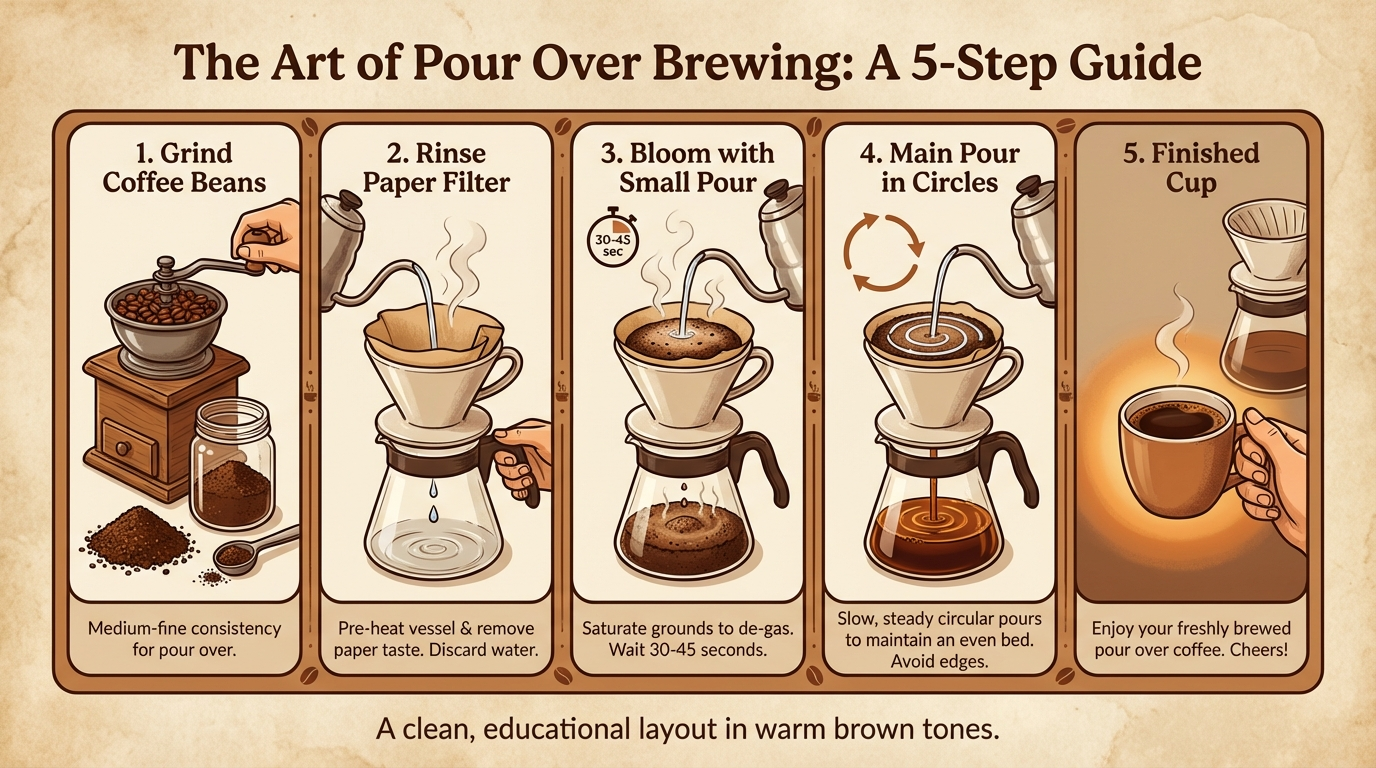 The Art of Pour Over Brewing: A 5-Step Guide

1. Grind Coffee Beans

Medium-fine consistency for pour over.

2. Rinse Paper Filter

Pre-heat vessel & remove paper taste. Discard water.

3. Bloom with Small Pour

30-45 sec

Saturate grounds to de-gas. Wait 30-45 seconds.

4. Main Pour in Circles

Slow, steady circular pours to maintain an even bed. Avoid edges.

5. Finished Cup

Enjoy your freshly brewed pour over coffee. Cheers!

A clean, educational layout in warm brown tones.